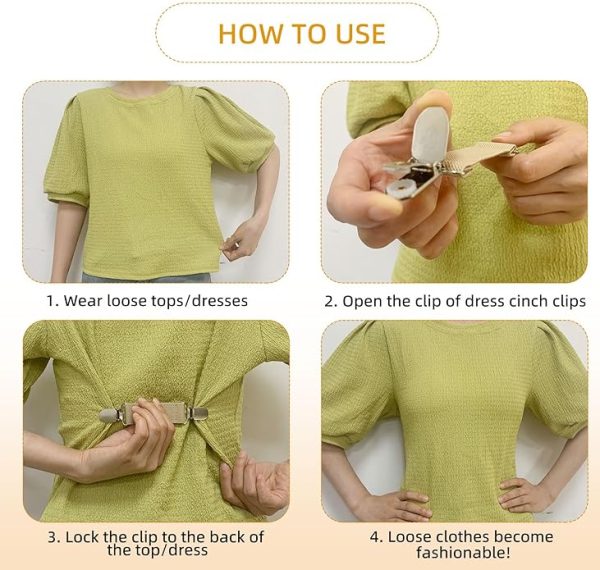 HOW TO USE

1. Wear loose tops/dresses

2. Open the clip of dress cinch clips

3. Lock the clip to the back of the top/dress

4. Loose clothes become fashionable!